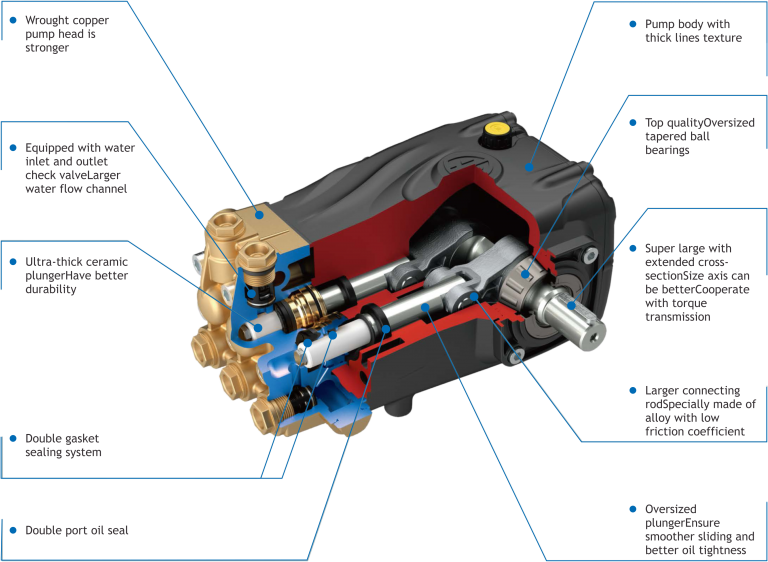 Wrought copper pump head is stronger

Equipped with water inlet and outlet check valveLarger water flow channel

Ultra-thick ceramic plungerHave better durability

Double gasket sealing system

Double port oil seal

Pump body with thick lines texture

Top qualityOversized tapered ball bearings

Super large with extended cross-sectionSize axis can be betterCooperate with torque transmission

Larger connecting rodSpecially made of alloy with low friction coefficient

Oversized plungerEnsure smoother sliding and better oil tightness